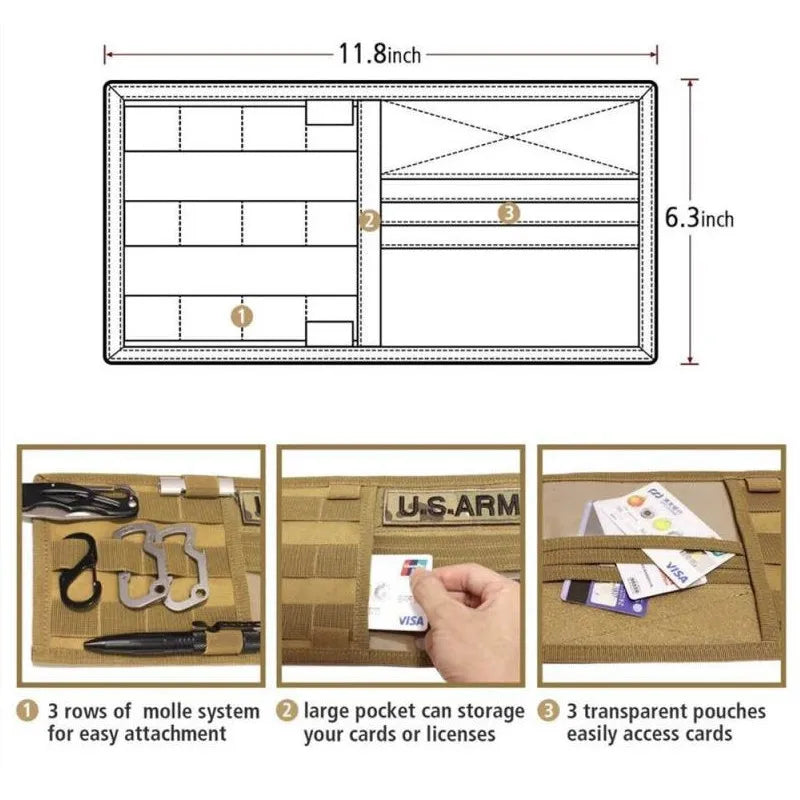 11.8inch

6.3inch

2

3

1

U.S.ARM

VISA

VISA

1 3 rows of molle system for easy attachment

2 large pocket can storage your cards or licenses

3 3 transparent pouches easily access cards